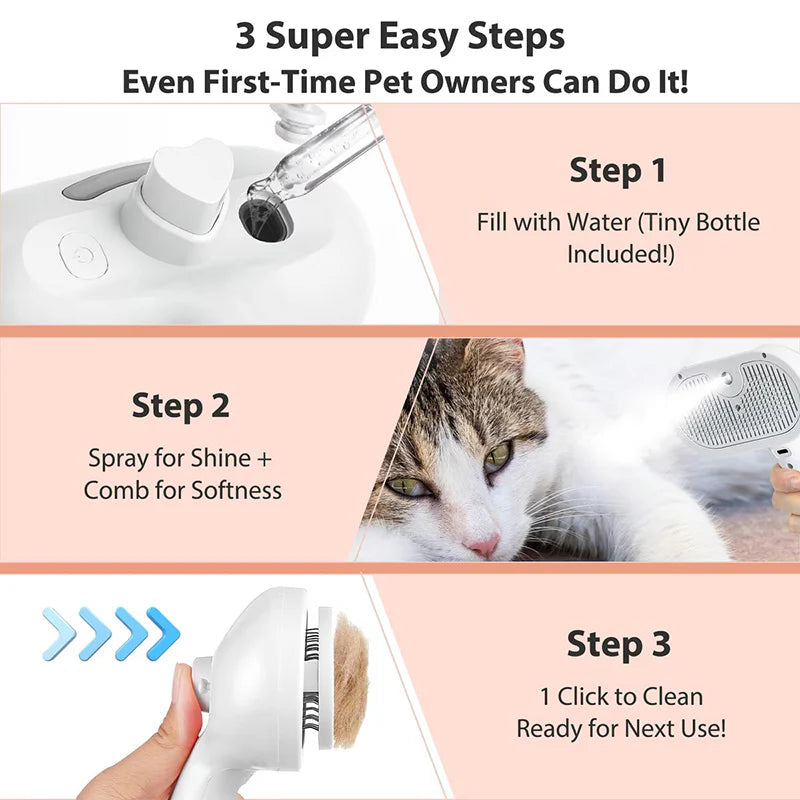 3 Super Easy Steps
Even First-Time Pet Owners Can Do It!

Step 1
Fill with Water (Tiny Bottle Included!)

Step 2
Spray for Shine + Comb for Softness

Step 3
1 Click to Clean
Ready for Next Use!