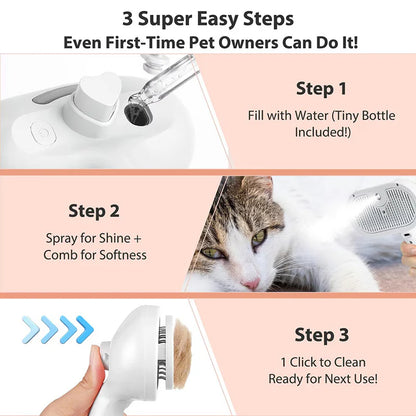 3 Super Easy Steps
Even First-Time Pet Owners Can Do It!

Step 1
Fill with Water (Tiny Bottle Included!)

Step 2
Spray for Shine + Comb for Softness

Step 3
1 Click to Clean
Ready for Next Use!